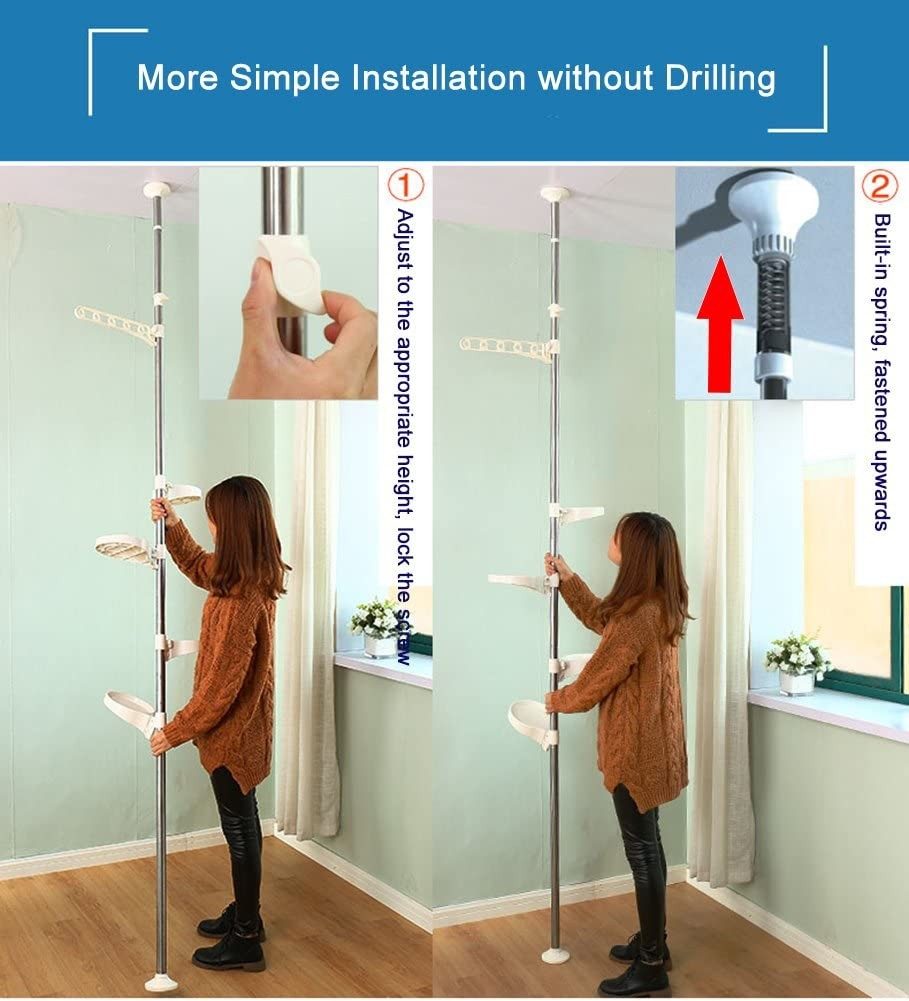 More Simple Installation without Drilling

1 Adjust to the appropriate height, lock the screw

2 Built-in spring, fastened upwards