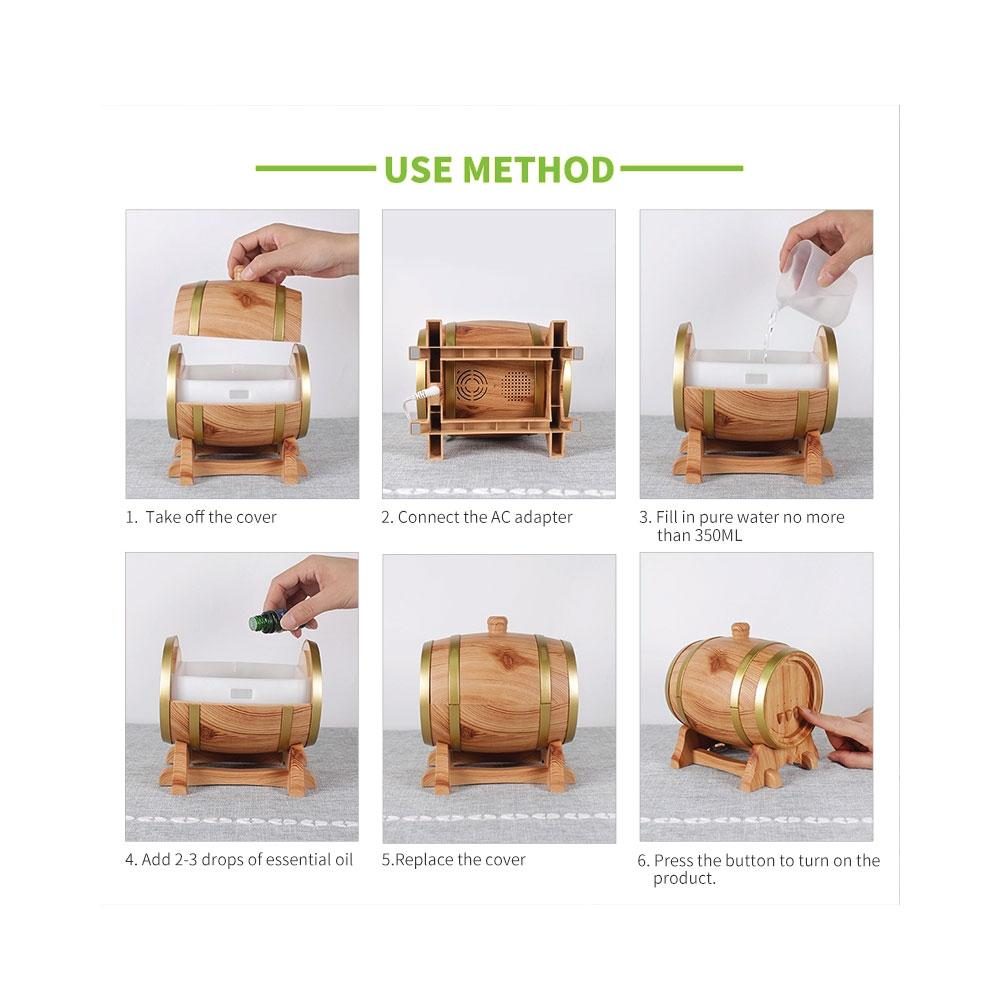 USE METHOD

1. Take off the cover

2. Connect the AC adapter

3. Fill in pure water no more than 350ML

4. Add 2-3 drops of essential oil

5.Replace the cover

6. Press the button to turn on the product.