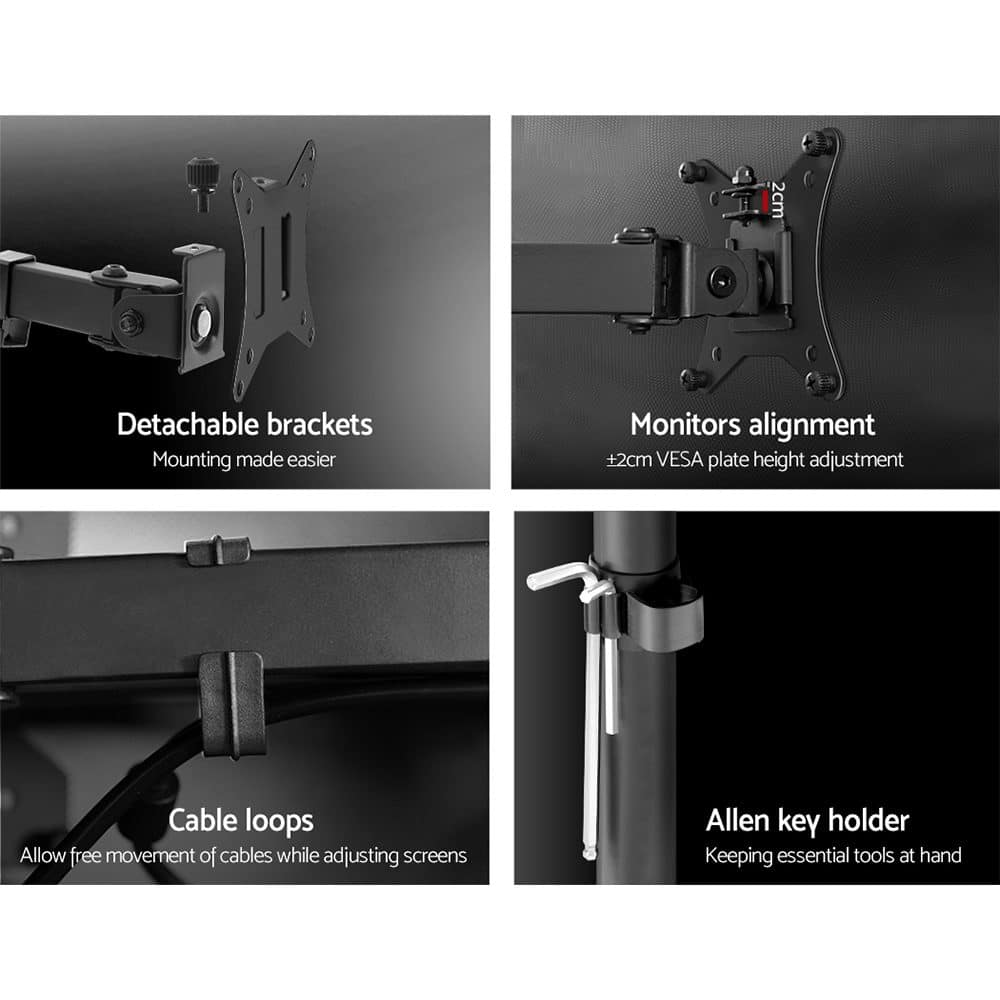 Detachable brackets
Mounting made easier

2cm

Monitors alignment
±2cm VESA plate height adjustment

Cable loops
Allow free movement of cables while adjusting screens

Allen key holder
Keeping essential tools at hand